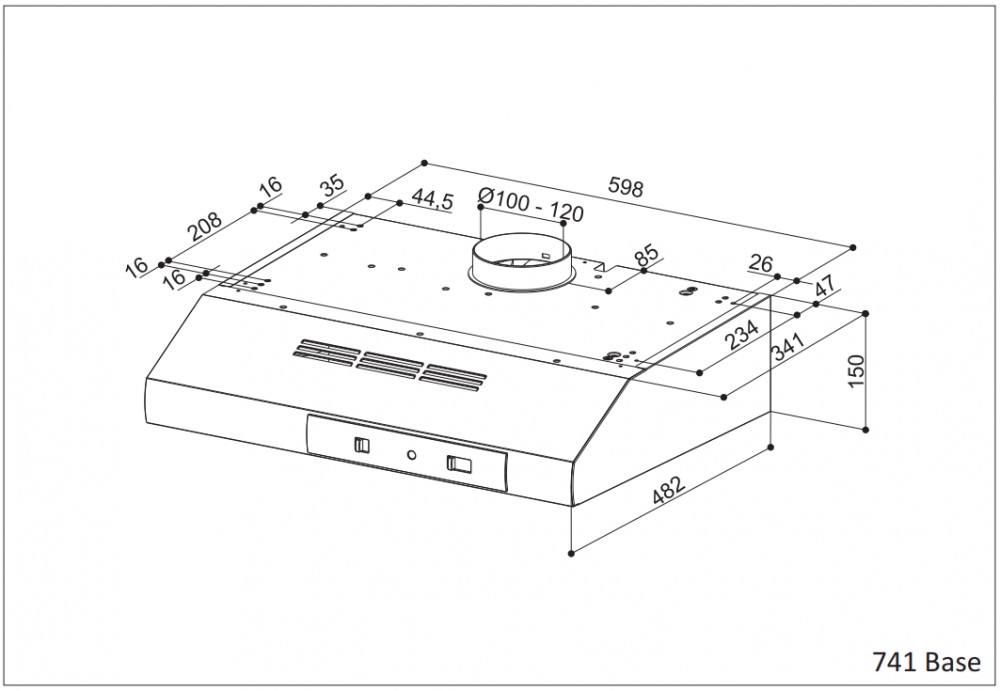 598
16
35
44,5
Ø100 - 120
208
16
16
85
26
47
234
341
150
482
741 Base